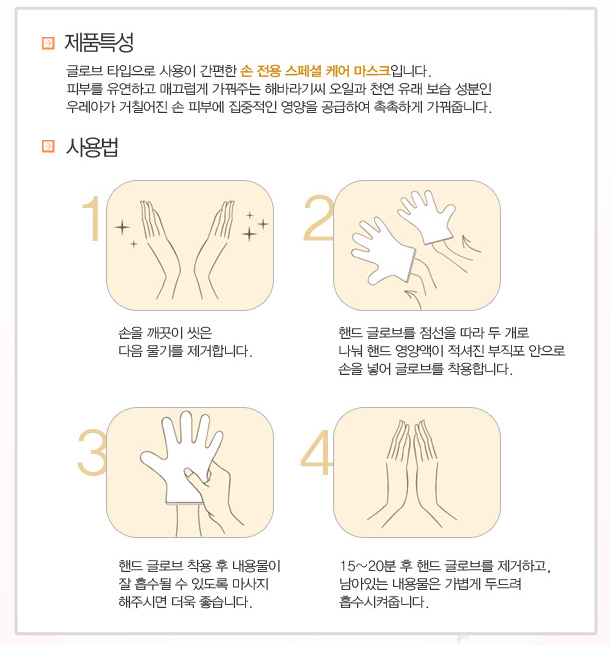 제품특성

글로브 타입으로 사용이 간편한 손 전용 스페셜 케어 마스크입니다.
피부를 유연하고 매끄럽게 가꿔주는 해바라기씨 오일과 천연 유래 보습 성분인 우레아가 거칠어진 손 피부에 집중적인 영양을 공급하여 촉촉하게 가꿔줍니다.

사용법

1

손을 깨끗이 씻은 다음 물기를 제거합니다.

2

핸드 글로브를 점선을 따라 두 개로 나눠 핸드 영양액이 적셔진 부직포 안으로 손을 넣어 글로브를 착용합니다.

3

핸드 글로브 착용 후 내용물이 잘 흡수될 수 있도록 마사지 해주시면 더욱 좋습니다.

4

15~20분 후 핸드 글로브를 제거하고, 남아있는 내용물은 가볍게 두드려 흡수시켜줍니다.